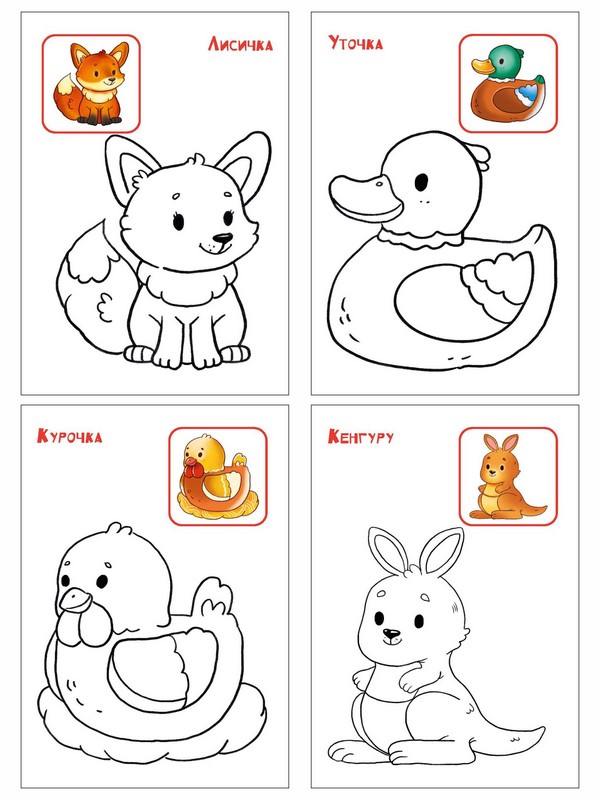 Лисичка

Уточка

Курочка

Кенгуру